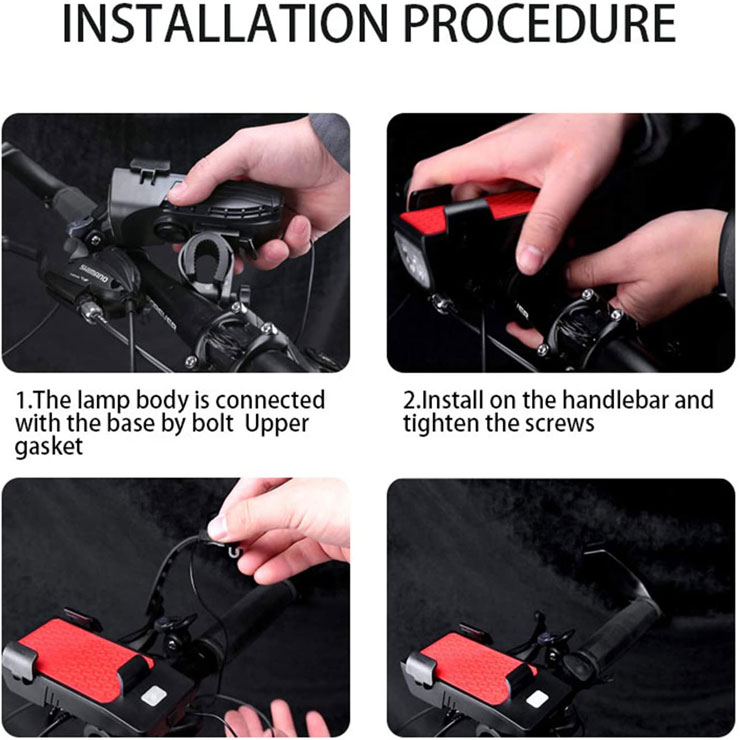 INSTALLATION PROCEDURE

SHIMANO

1.The lamp body is connected with the base by bolt Upper gasket

2.Install on the handlebar and tighten the screws