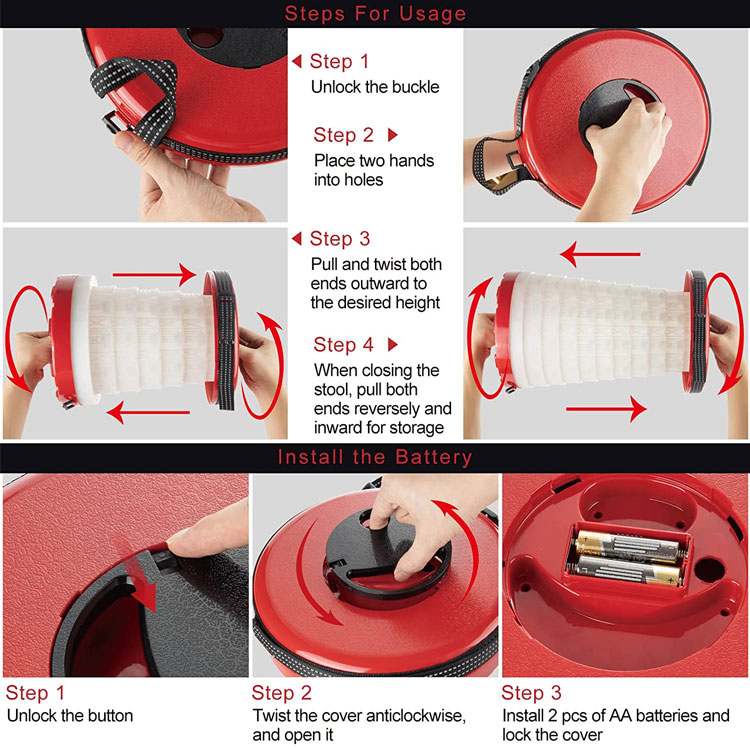 Steps For Usage

Step 1
Unlock the buckle

Step 2
Place two hands into holes

Step 3
Pull and twist both ends outward to the desired height

Step 4
When closing the stool, pull both ends reversely and inward for storage

Install the Battery

Step 1
Unlock the button

Step 2
Twist the cover anticlockwise, and open it

Step 3
Install 2 pcs of AA batteries and lock the cover